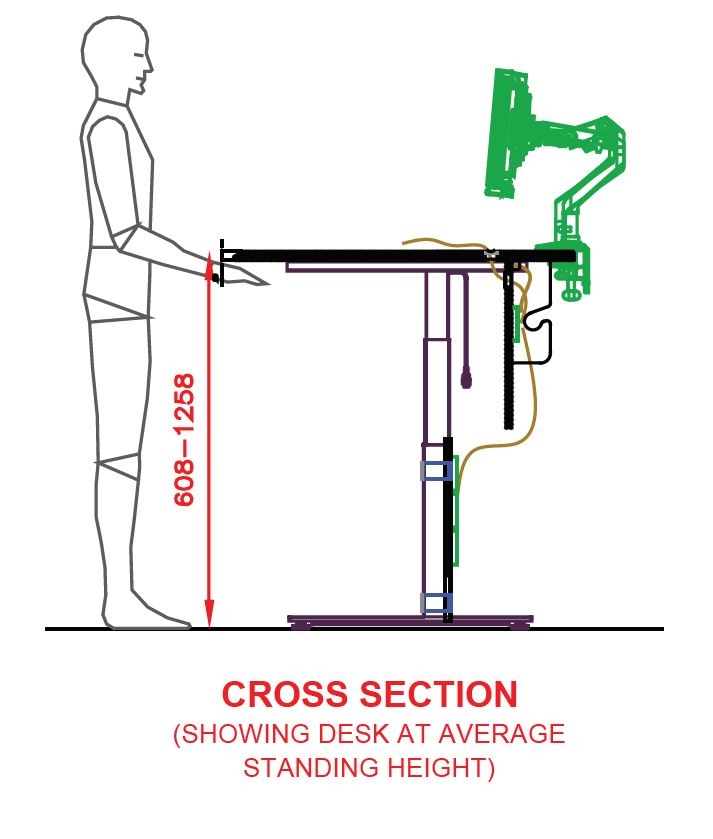 608–1258

CROSS SECTION
(SHOWING DESK AT AVERAGE STANDING HEIGHT)